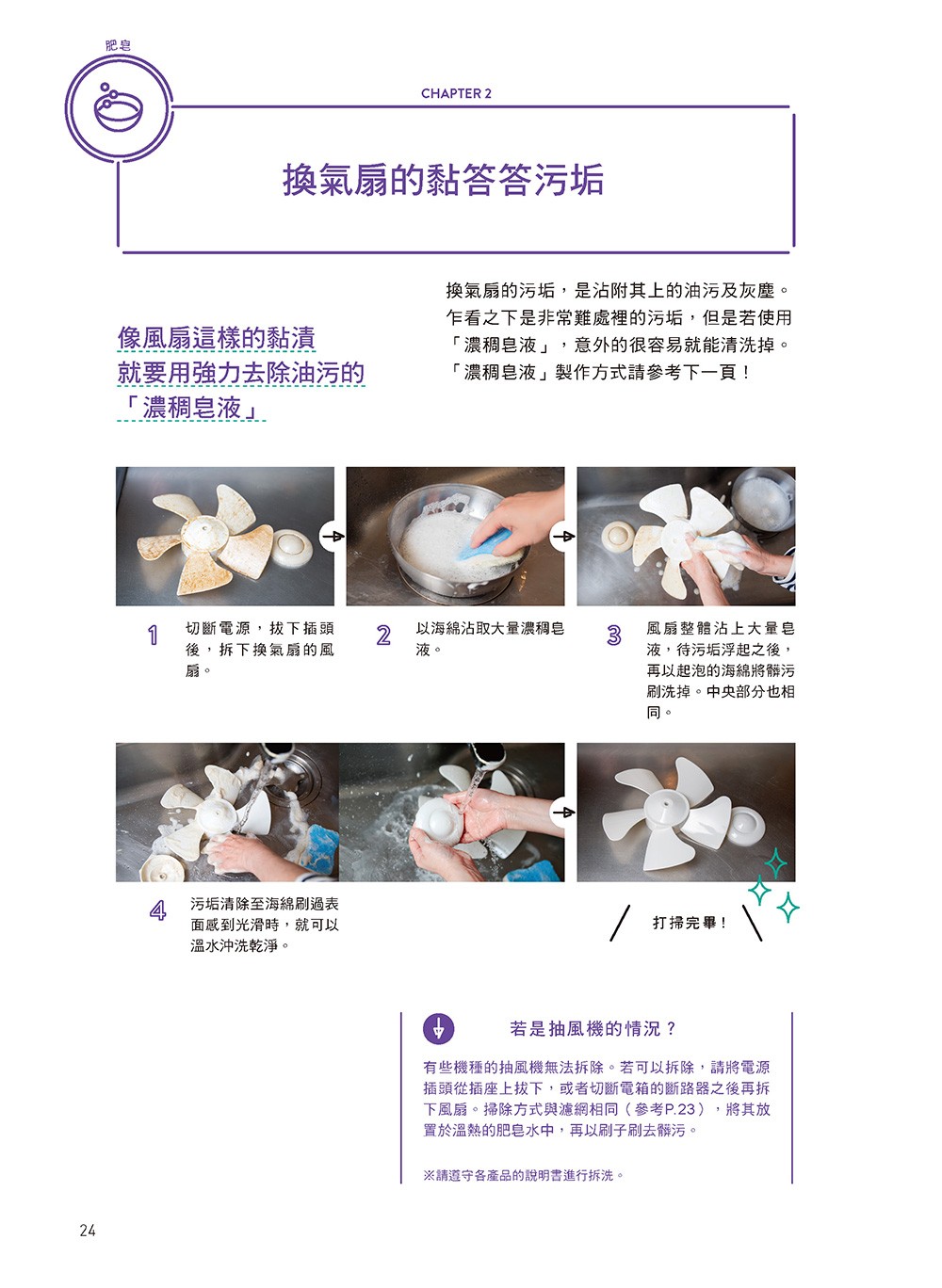 肥皂

CHAPTER 2

換氣扇的黏答答污垢

像風扇這樣的黏漬
就要用強力去除油污的
「濃稠皂液」

換氣扇的污垢，是沾附其上的油污及灰塵。乍看之下是非常難處裡的污垢，但是若使用「濃稠皂液」，意外的很容易就能清洗掉。「濃稠皂液」製作方式請參考下一頁！

1 切斷電源，拔下插頭後，拆下換氣扇的風扇。

2 以海綿沾取大量濃稠皂液。

3 風扇整體沾上大量皂液，待污垢浮起之後，再以起泡的海綿將髒污刷洗掉。中央部分也相同。

4 污垢清除至海綿刷過表面感到光滑時，就可以溫水沖洗乾淨。

打掃完畢！

若是抽風機的情況？

有些機種的抽風機無法拆除。若可以拆除，請將電源插頭從插座上拔下，或者切斷電箱的斷路器之後再拆下風扇。掃除方式與濾網相同（參考P.23），將其放置於溫熱的肥皂水中，再以刷子刷去髒污。

※請遵守各產品的說明書進行拆洗。

24