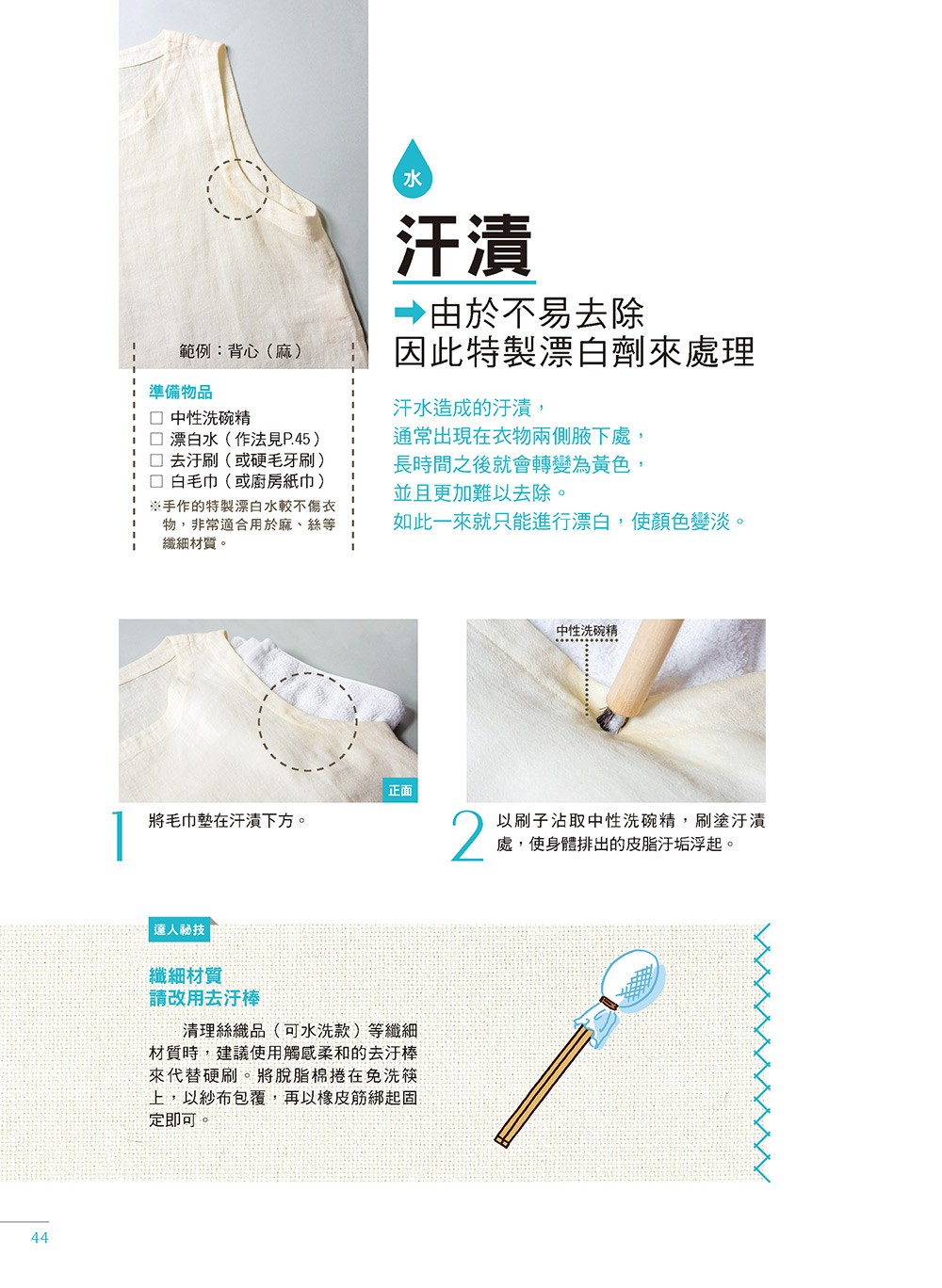 範例：背心（麻）

準備物品
☐ 中性洗碗精
☐ 漂白水（作法見P.45）
☐ 去汙刷（或硬毛牙刷）
☐ 白毛巾（或廚房紙巾）
※手作的特製漂白水較不傷衣物，非常適合用於麻、絲等纖細材質。

水

汗漬

➡由於不易去除
因此特製漂白劑來處理

汗水造成的汙漬，
通常出現在衣物兩側腋下處，
長時間之後就會轉變為黃色，
並且更加難以去除。
如此一來就只能進行漂白，使顏色變淡。

正面

1 將毛巾墊在汗漬下方。

中性洗碗精

2 以刷子沾取中性洗碗精，刷塗汙漬處，使身體排出的皮脂汙垢浮起。

達人祕技

纖細材質
請改用去汙棒

清理絲織品（可水洗款）等纖細材質時，建議使用觸感柔和的去汙棒來代替硬刷。將脫脂棉捲在免洗筷上，以紗布包覆，再以橡皮筋綁起固定即可。

44