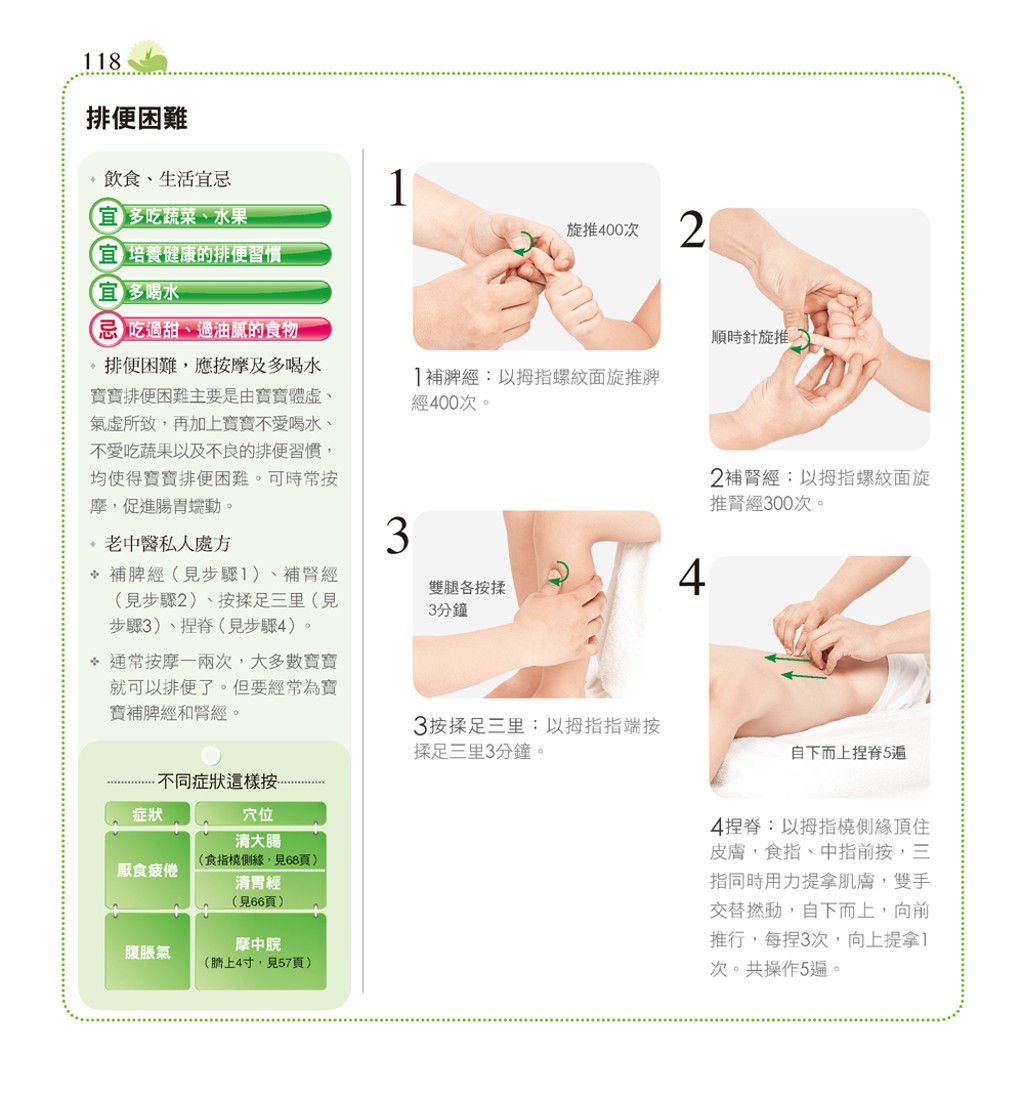 118

排便困難

飲食、生活宜忌

宜 多吃蔬菜、水果

宜 培養健康的排便習慣

宜 多喝水

忌 吃過甜、過油膩的食物

排便困難，應按摩及多喝水

寶寶排便困難主要是由寶寶體虛、氣虛所致，再加上寶寶不愛喝水、不愛吃蔬果以及不良的排便習慣，均使得寶寶排便困難。可時常按摩，促進腸胃蠕動。

老中醫私人處方

補脾經（見步驟1）、補腎經（見步驟2）、按揉足三里（見步驟3）、捏脊（見步驟4）。

通常按摩一兩次，大多數寶寶就可以排便了。但要經常為寶寶補脾經和腎經。

不同症狀這樣按

| 症狀 | 穴位 |
|---|---|
| 厭食疲倦 | 清大腸（食指橈側緣，見68頁） |
| | 清胃經（見66頁） |
| 腹脹氣 | 摩中脘（臍上4寸，見57頁） |

1

旋推400次

1補脾經：以拇指螺紋面旋推脾經400次。

2

順時針旋推

2補腎經：以拇指螺紋面旋推腎經300次。

3

雙腿各按揉3分鐘

3按揉足三里：以拇指指端按揉足三里3分鐘。

4

自下而上捏脊5遍

4捏脊：以拇指橈側緣頂住皮膚，食指、中指前按，三指同時用力提拿肌膚，雙手交替撚動，自下而上，向前推行，每捏3次，向上提拿1次。共操作5遍。