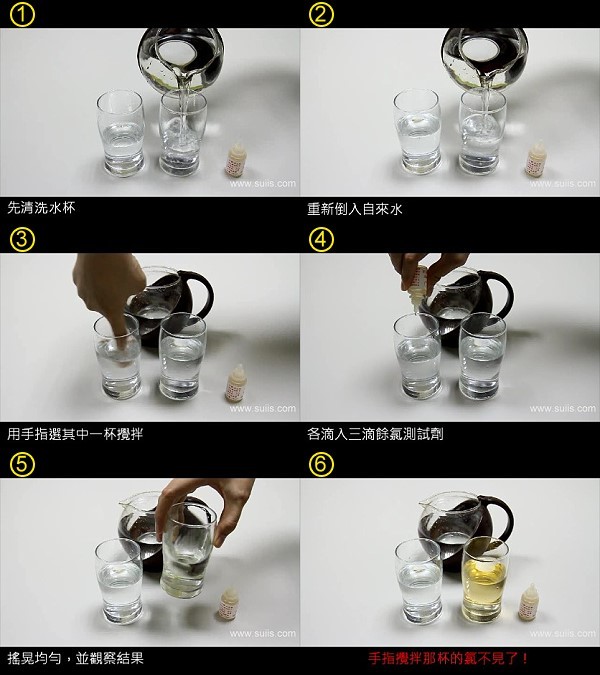 ①

www.suiis.com

先清洗水杯

②

www.suiis.com

重新倒入自來水

③

www.suiis.com

用手指選其中一杯攪拌

④

www.suiis.com

各滴入三滴餘氯測試劑

⑤

www.suiis.com

搖晃均勻，並觀察結果

⑥

www.suiis.com

手指攪拌那杯的氯不見了！