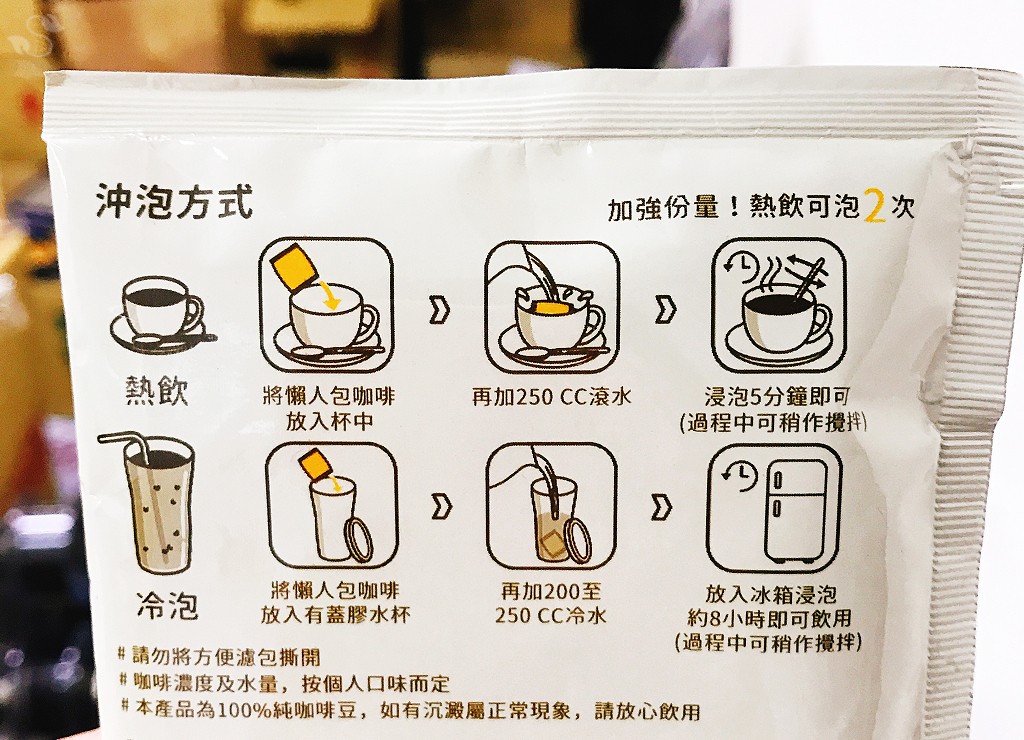 沖泡方式

加強份量！熱飲可泡2次

熱飲

將懶人包咖啡放入杯中

再加250 CC滾水

浸泡5分鐘即可
(過程中可稍作攪拌)

冷泡

將懶人包咖啡放入有蓋膠水杯

再加200至250 CC冷水

放入冰箱浸泡約8小時即可飲用
(過程中可稍作攪拌)

# 請勿將方便濾包撕開
# 咖啡濃度及水量，按個人口味而定
# 本產品為100%純咖啡豆，如有沉澱屬正常現象，請放心飲用